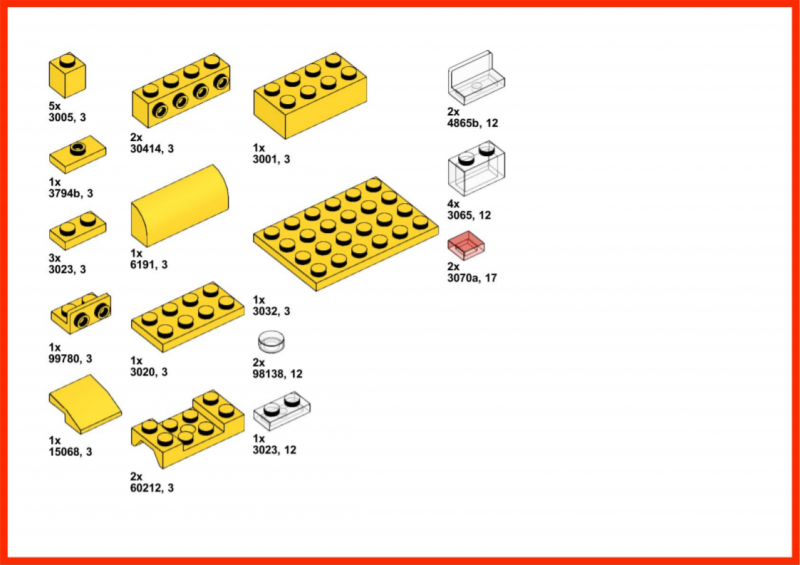 5x
3005, 3

1x
3794b, 3

3x
3023, 3

1x
99780, 3

1x
15068, 3

2x
30414, 3

1x
6191, 3

1x
3020, 3

2x
60212, 3

1x
3001, 3

1x
3032, 3

2x
98138, 12

1x
3023, 12

2x
4865b, 12

4x
3065, 12

2x
3070a, 17